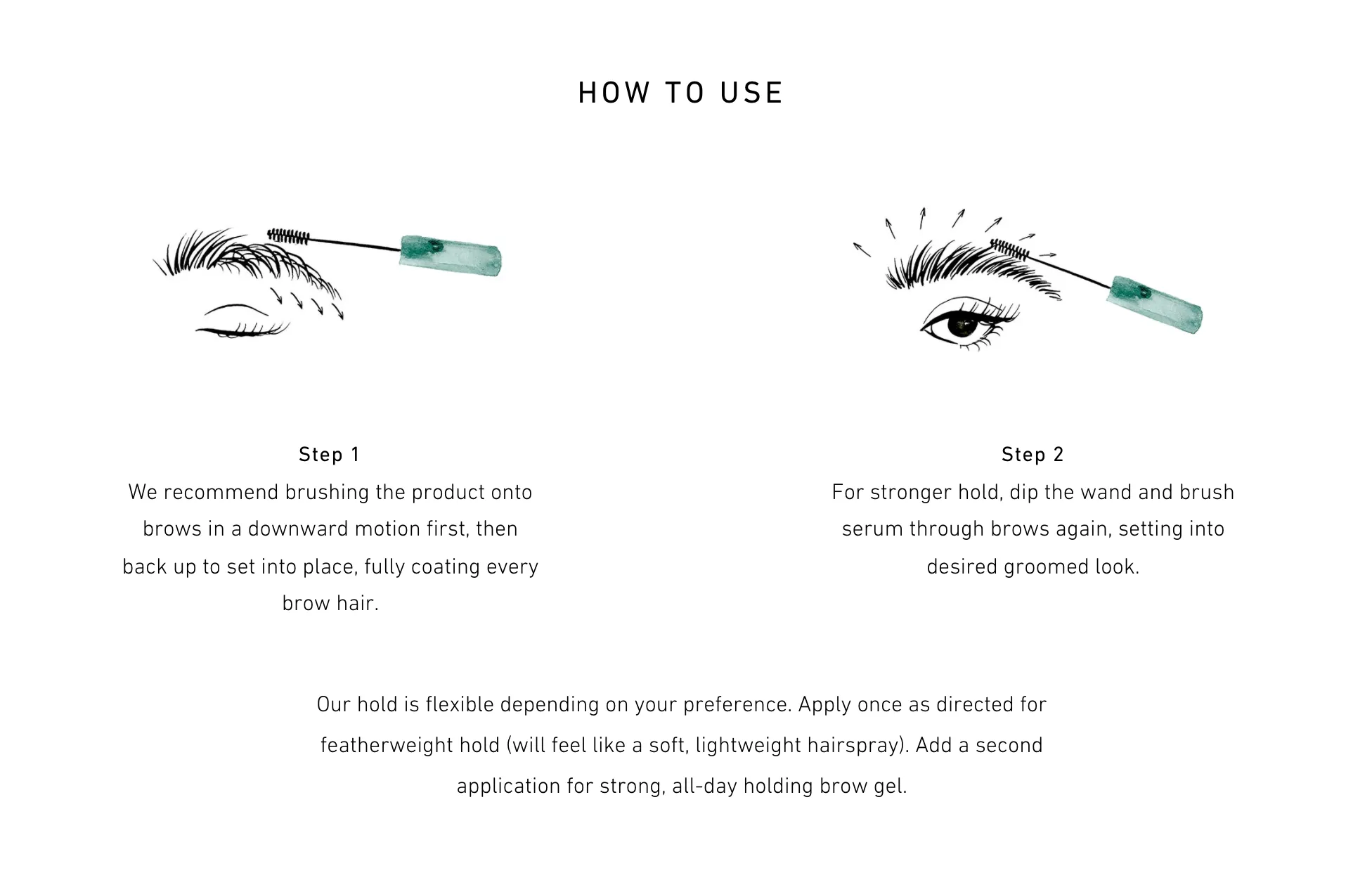 HOW TO USE

Step 1
We recommend brushing the product onto brows in a downward motion first, then back up to set into place, fully coating every brow hair.

Step 2
For stronger hold, dip the wand and brush serum through brows again, setting into desired groomed look.

Our hold is flexible depending on your preference. Apply once as directed for featherweight hold (will feel like a soft, lightweight hairspray). Add a second application for strong, all-day holding brow gel.